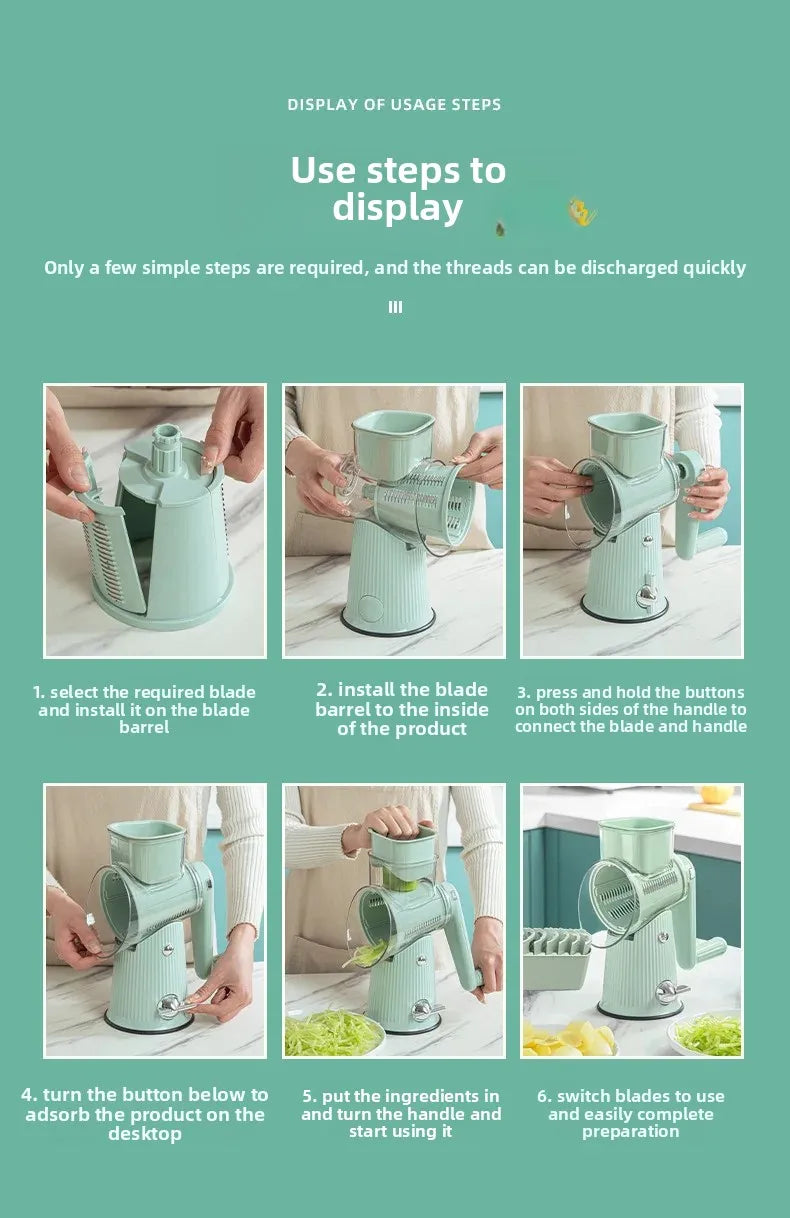 DISPLAY OF USAGE STEPS

Use steps to display

Only a few simple steps are required, and the threads can be discharged quickly

III

1. select the required blade and install it on the blade barrel

2. install the blade barrel to the inside of the product

3. press and hold the buttons on both sides of the handle to connect the blade and handle

4. turn the button below to adsorb the product on the desktop

5. put the ingredients in and turn the handle and start using it

6. switch blades to use and easily complete preparation