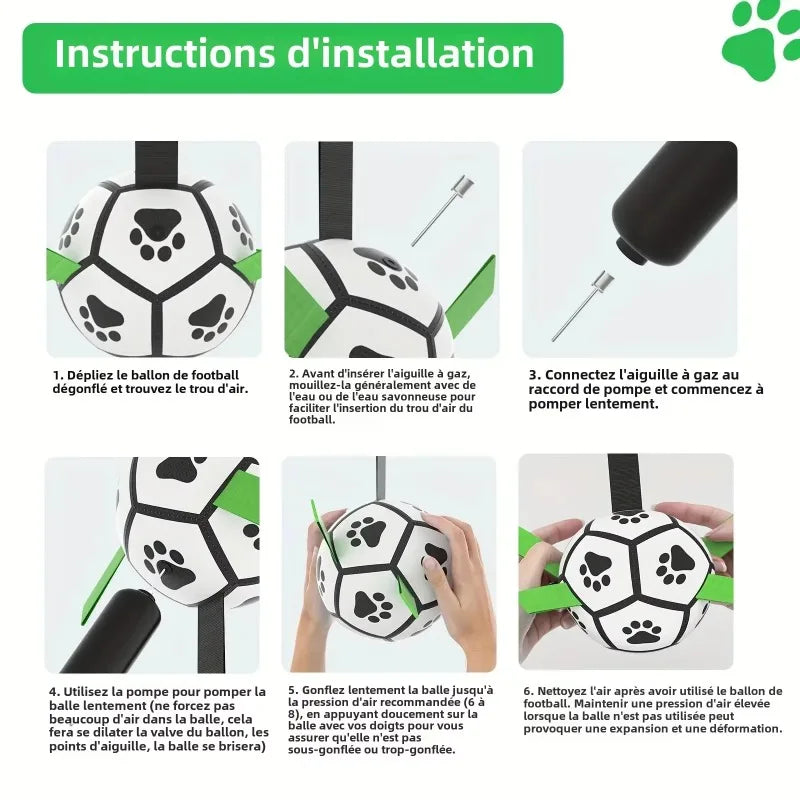 Instructions d'installation

1. Dépliez le ballon de football dégonflé et trouvez le trou d'air.

2. Avant d'insérer l'aiguille à gaz, mouillez-la généralement avec de l'eau ou de l'eau savonneuse pour faciliter l'insertion du trou d'air du football.

3. Connectez l'aiguille à gaz au raccord de pompe et commencez à pomper lentement.

4. Utilisez la pompe pour pomper la balle lentement (ne forcez pas beaucoup d'air dans la balle, cela fera se dilater la valve du ballon, les points d'aiguille, la balle se brisera)

5. Gonflez lentement la balle jusqu'à la pression d'air recommandée (6 à 8), en appuyant doucement sur la balle avec vos doigts pour vous assurer qu'elle n'est pas sous-gonflée ou trop-gonflée.

6. Nettoyez l'air après avoir utilisé le ballon de football. Maintenir une pression d'air élevée lorsque la balle n'est pas utilisée peut provoquer une expansion et une déformation.